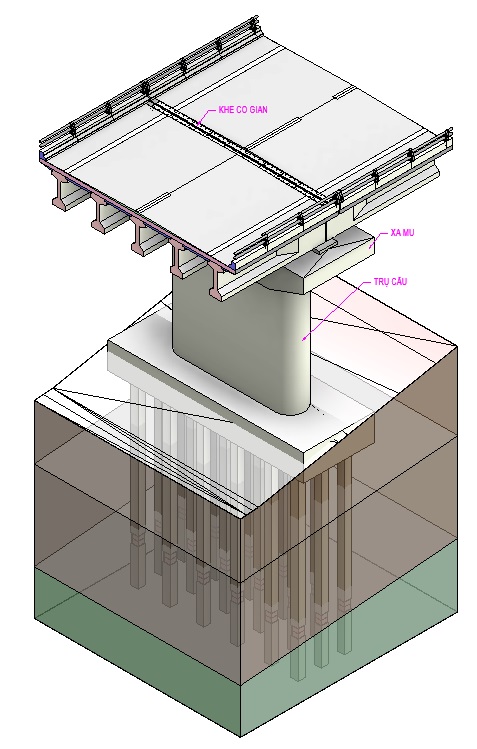 KHE CO GIAN
XA MU
TRỤ CẦU