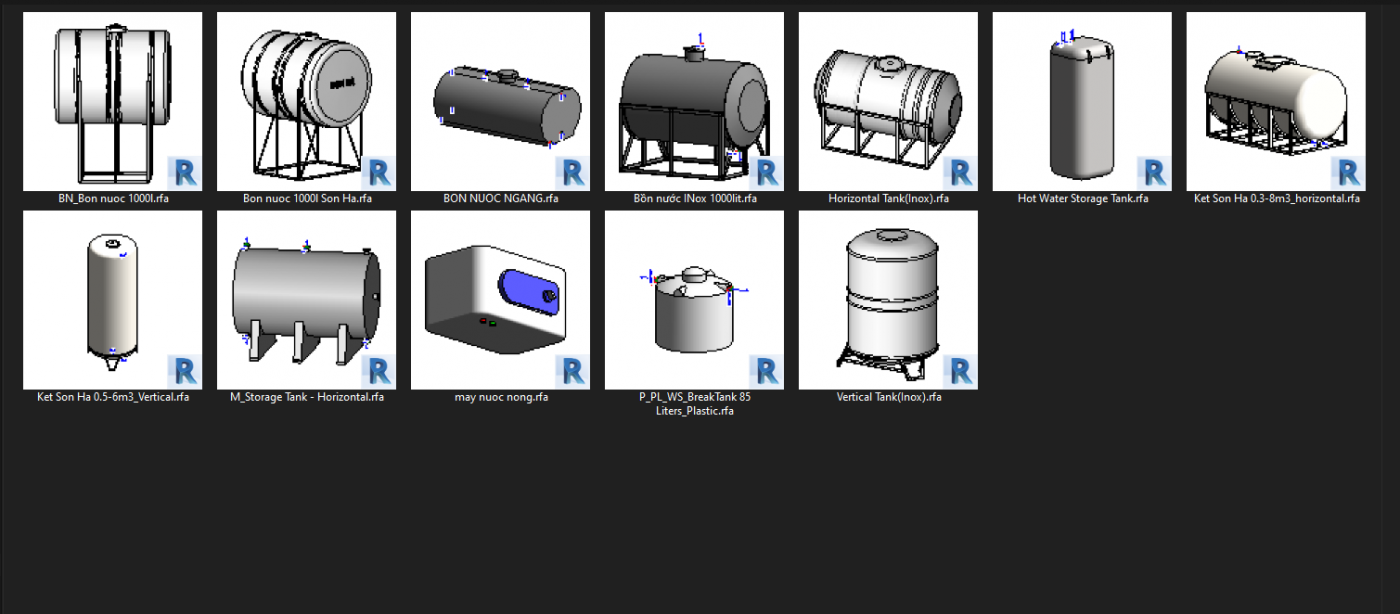 BN_Bon nuoc 1000l.rfa

Bon nuoc 1000l Son Ha.rfa

BON NUOC NGANG.rfa

Bồn nước INox 1000lit.rfa

Horizontal Tank(Inox).rfa

Hot Water Storage Tank.rfa

Ket Son Ha 0.3-8m3_horizontal.rfa

Ket Son Ha 0.5-6m3_Vertical.rfa

M_Storage Tank - Horizontal.rfa

may nuoc nong.rfa

P_PL_WS_BreakTank 85 Liters_Plastic.rfa

Vertical Tank(Inox).rfa