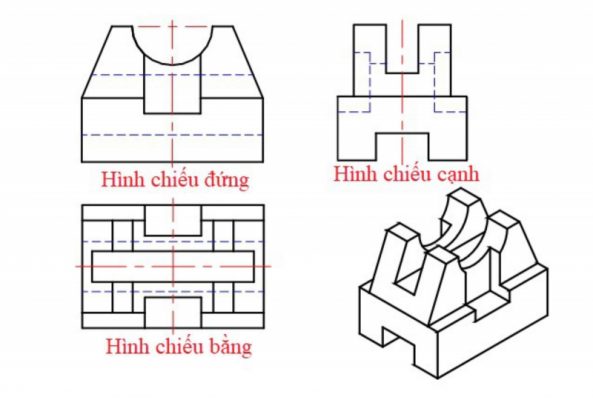 Hình chiếu đứng

Hình chiếu cạnh

Hình chiếu bằng