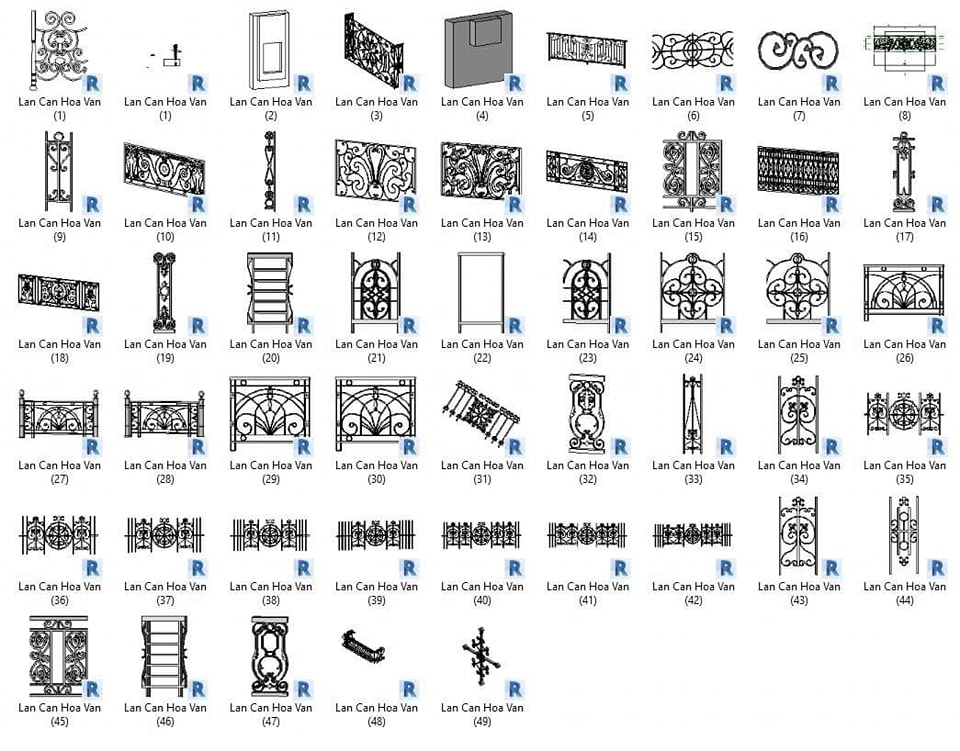 R Lan Can Hoa Van (1)
R Lan Can Hoa Van (1)
R Lan Can Hoa Van (2)
R Lan Can Hoa Van (3)
R Lan Can Hoa Van (4)
R Lan Can Hoa Van (5)
R Lan Can Hoa Van (6)
R Lan Can Hoa Van (7)
R Lan Can Hoa Van (8)

R Lan Can Hoa Van (9)
R Lan Can Hoa Van (10)
R Lan Can Hoa Van (11)
R Lan Can Hoa Van (12)
R Lan Can Hoa Van (13)
R Lan Can Hoa Van (14)
R Lan Can Hoa Van (15)
R Lan Can Hoa Van (16)
R Lan Can Hoa Van (17)

R Lan Can Hoa Van (18)
R Lan Can Hoa Van (19)
R Lan Can Hoa Van (20)
R Lan Can Hoa Van (21)
R Lan Can Hoa Van (22)
R Lan Can Hoa Van (23)
R Lan Can Hoa Van (24)
R Lan Can Hoa Van (25)
R Lan Can Hoa Van (26)

R Lan Can Hoa Van (27)
R Lan Can Hoa Van (28)
R Lan Can Hoa Van (29)
R Lan Can Hoa Van (30)
R Lan Can Hoa Van (31)
R Lan Can Hoa Van (32)
R Lan Can Hoa Van (33)
R Lan Can Hoa Van (34)
R Lan Can Hoa Van (35)

R Lan Can Hoa Van (36)
R Lan Can Hoa Van (37)
R Lan Can Hoa Van (38)
R Lan Can Hoa Van (39)
R Lan Can Hoa Van (40)
R Lan Can Hoa Van (41)
R Lan Can Hoa Van (42)
R Lan Can Hoa Van (43)
R Lan Can Hoa Van (44)

R Lan Can Hoa Van (45)
R Lan Can Hoa Van (46)
R Lan Can Hoa Van (47)
R Lan Can Hoa Van (48)
R Lan Can Hoa Van (49)