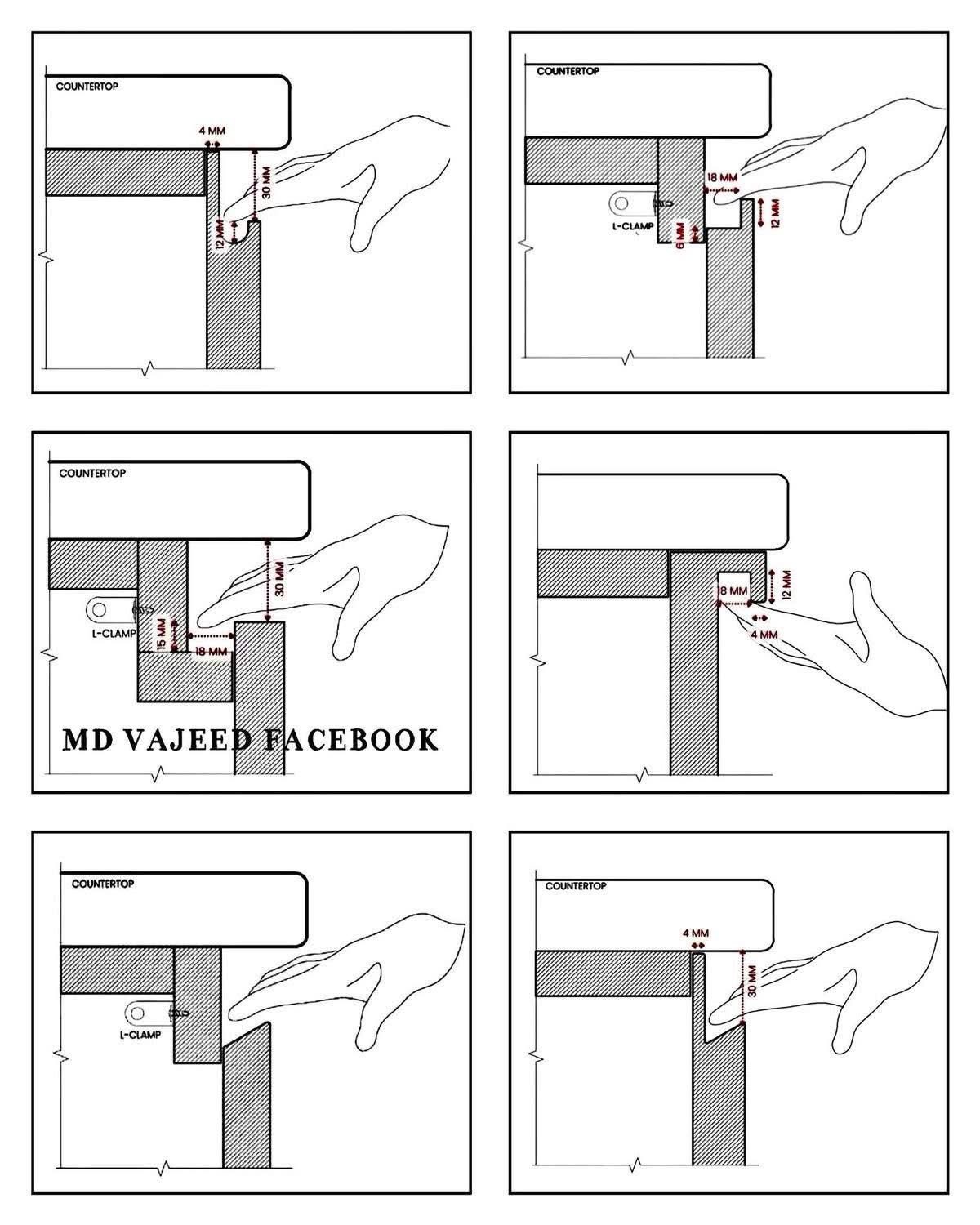 COUNTERTOP

4 MM

30 MM

12 MM

COUNTERTOP

18 MM

12 MM

L-CLAMP

6 MM

COUNTERTOP

30 MM

L-CLAMP

15 MM

18 MM

MD VAJEED FACEBOOK

18 MM

12 MM

4 MM

COUNTERTOP

L-CLAMP

COUNTERTOP

4 MM

30 MM