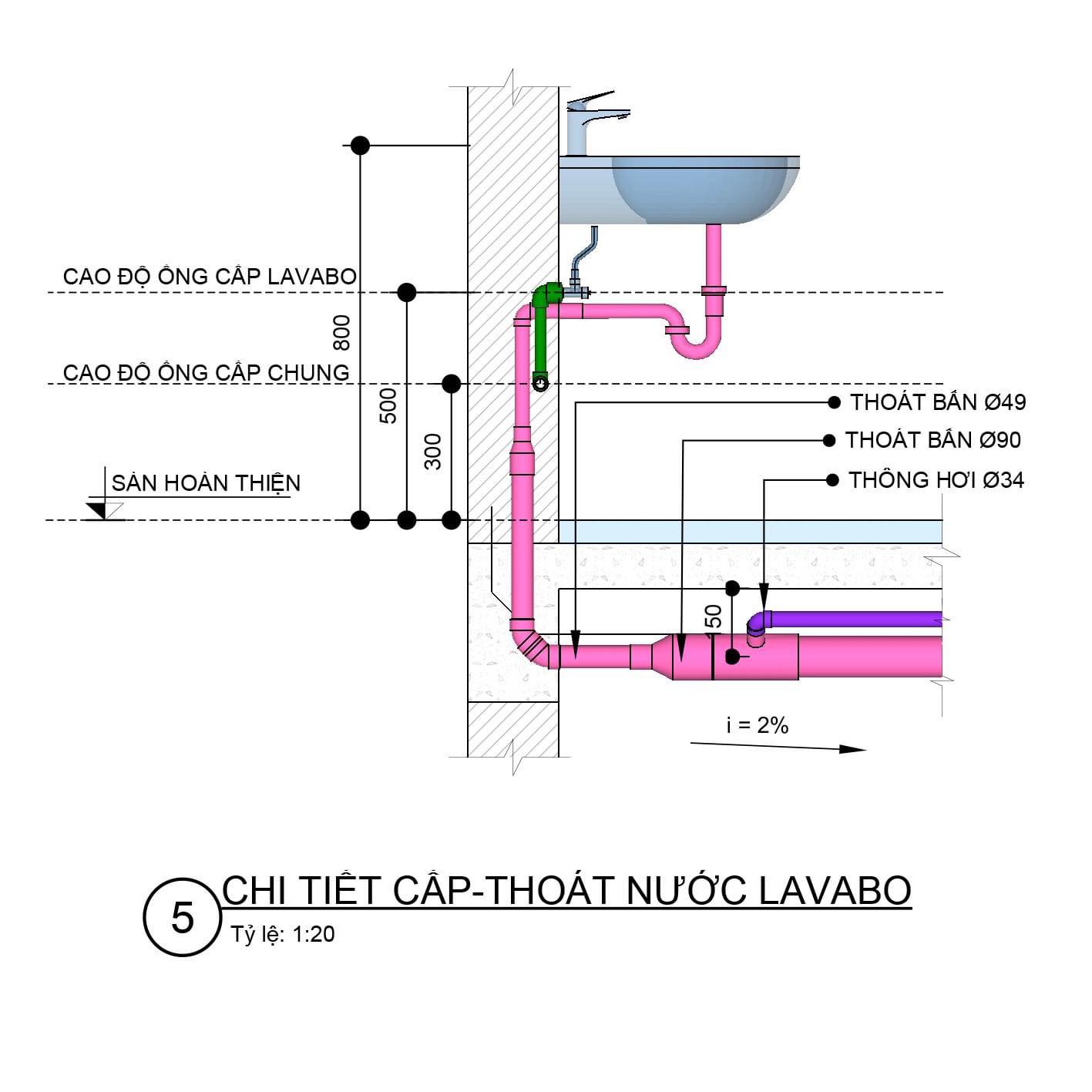 CAO ĐỘ ỐNG CẤP LAVABO

800

CAO ĐỘ ỐNG CẤP CHUNG

500

300

SÀN HOÀN THIỆN

THOÁT BẨN Ø49

THOÁT BẨN Ø90

THÔNG HƠI Ø34

150

i = 2%

5 CHI TIẾT CẤP-THOÁT NƯỚC LAVABO

Tỷ lệ: 1:20