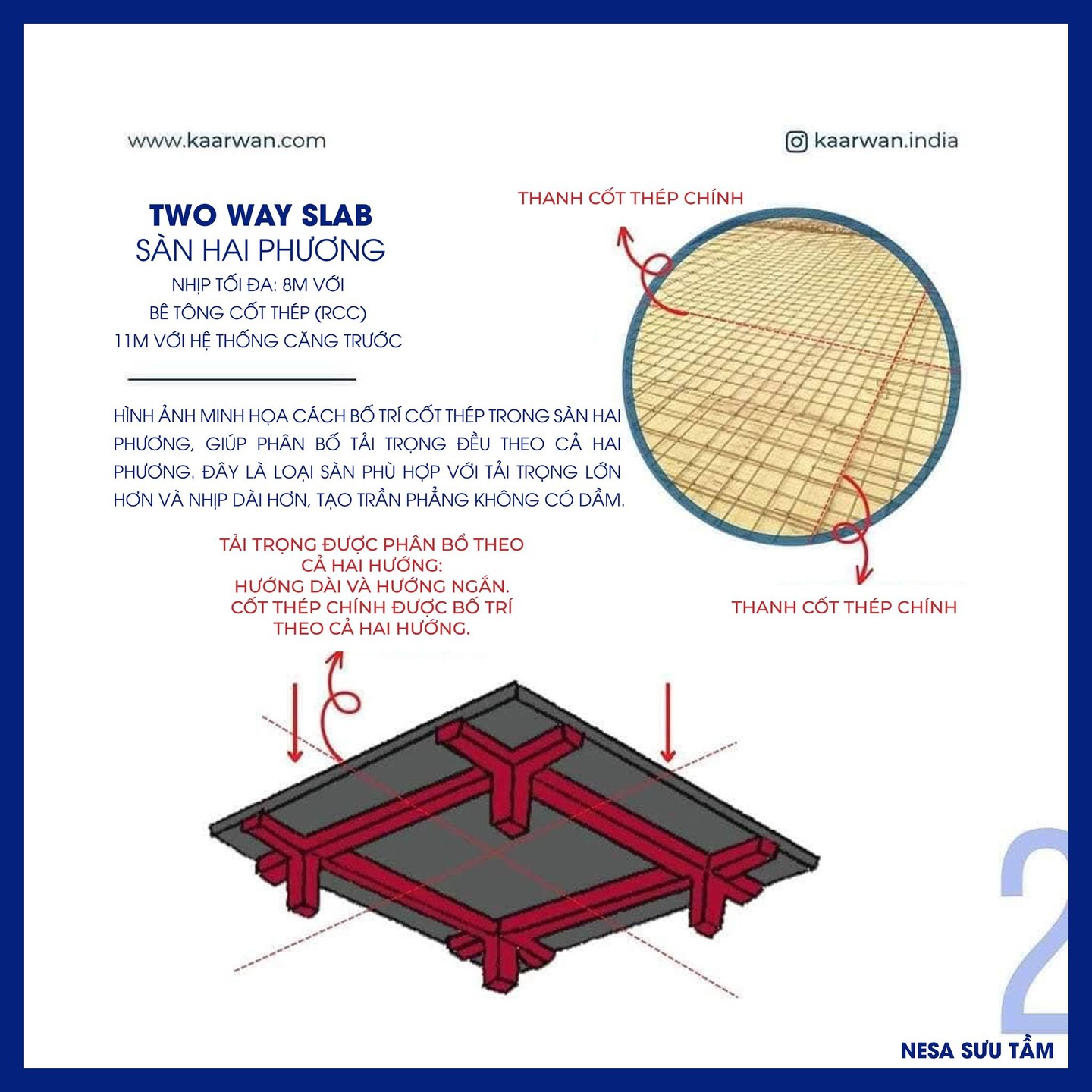 www.kaarwan.com

kaarwan.india

TWO WAY SLAB
SÀN HAI PHƯƠNG
NHỊP TỐI ĐA: 8M VỚI
BÊ TÔNG CỐT THÉP (RCC)
11M VỚI HỆ THỐNG CĂNG TRƯỚC

HÌNH ẢNH MINH HỌA CÁCH BỐ TRÍ CỐT THÉP TRONG SÀN HAI PHƯƠNG, GIÚP PHÂN BỐ TẢI TRỌNG ĐỀU THEO CẢ HAI PHƯƠNG. ĐÂY LÀ LOẠI SÀN PHÙ HỢP VỚI TẢI TRỌNG LỚN HƠN VÀ NHỊP DÀI HƠN, TẠO TRẦN PHẲNG KHÔNG CÓ DẦM.

THANH CỐT THÉP CHÍNH

THANH CỐT THÉP CHÍNH

TẢI TRỌNG ĐƯỢC PHÂN BỔ THEO CẢ HAI HƯỚNG:
HƯỚNG DÀI VÀ HƯỚNG NGẮN.
CỐT THÉP CHÍNH ĐƯỢC BỐ TRÍ THEO CẢ HAI HƯỚNG.

2

NESA SƯU TẦM